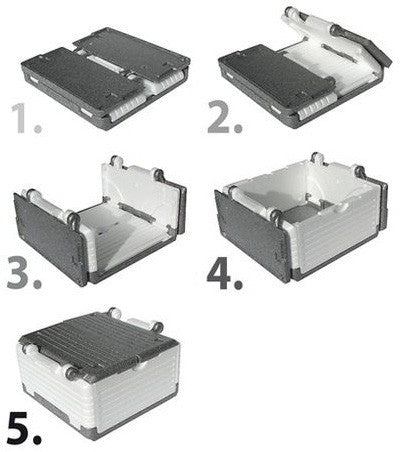 1.

2.

3.

4.

5.