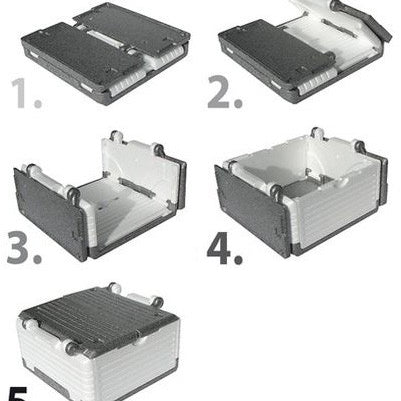 1.

2.

3.

4.

5